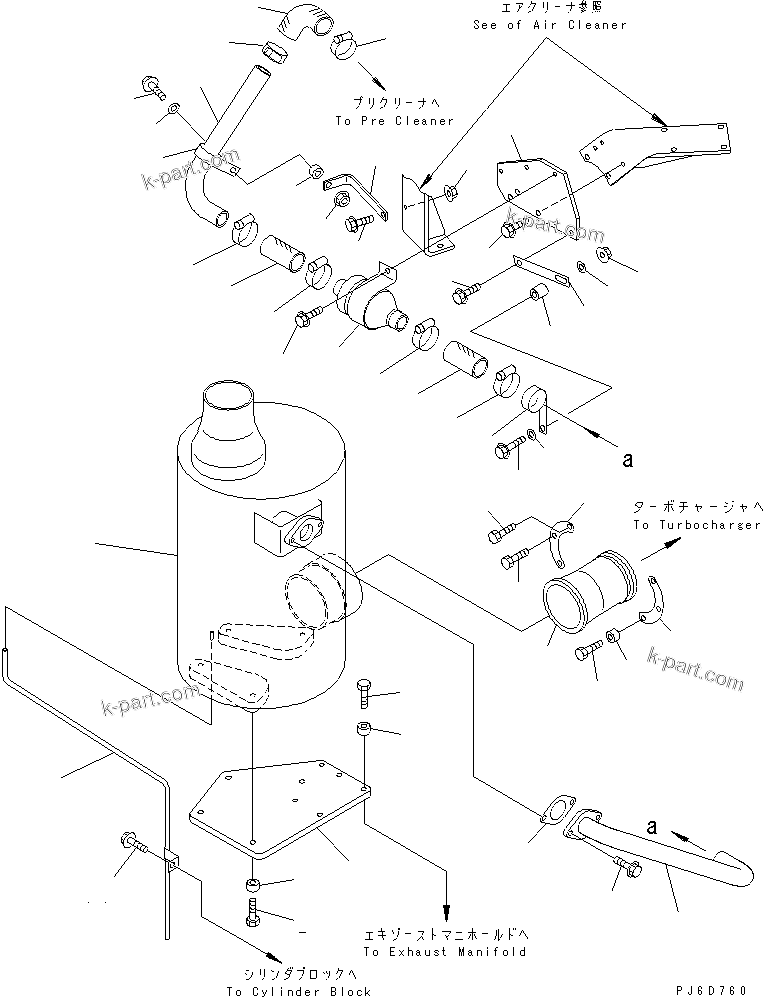 エアクリーナ参照
See of Air Cleaner

プリクリーナへ
To Pre Cleaner

k-part.com

k-part.com

a

ターボチャージャへ
To Turbocharger

k-part.com

k-part.com

a

エキゾーストマニホールドへ
To Exhaust Manifold

シリンダブロックへ
To Cylinder Block

PJ6D760