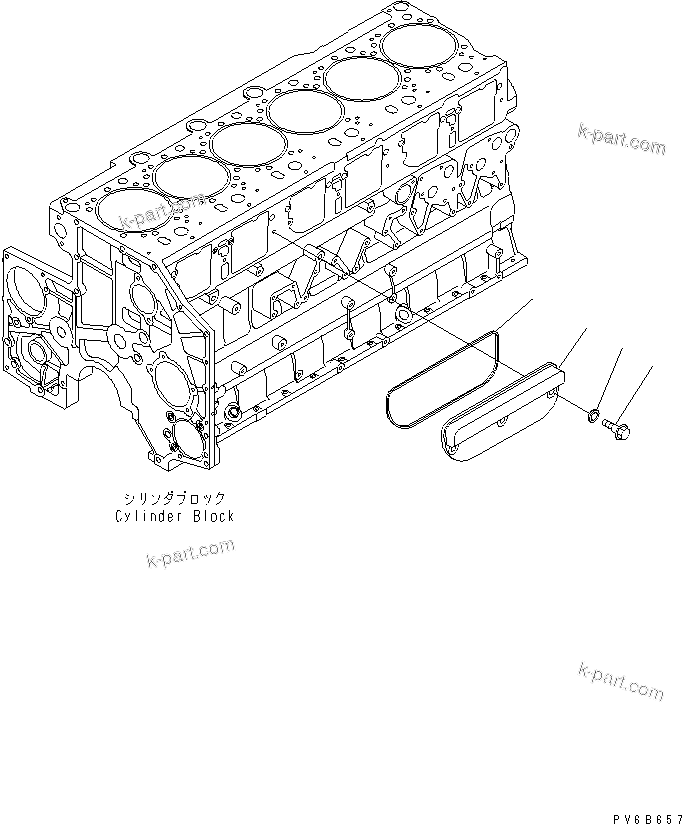 k-part.com

k-part.com

シリンダブロック
Cylinder Block

k-part.com

k-part.com

PV6B657