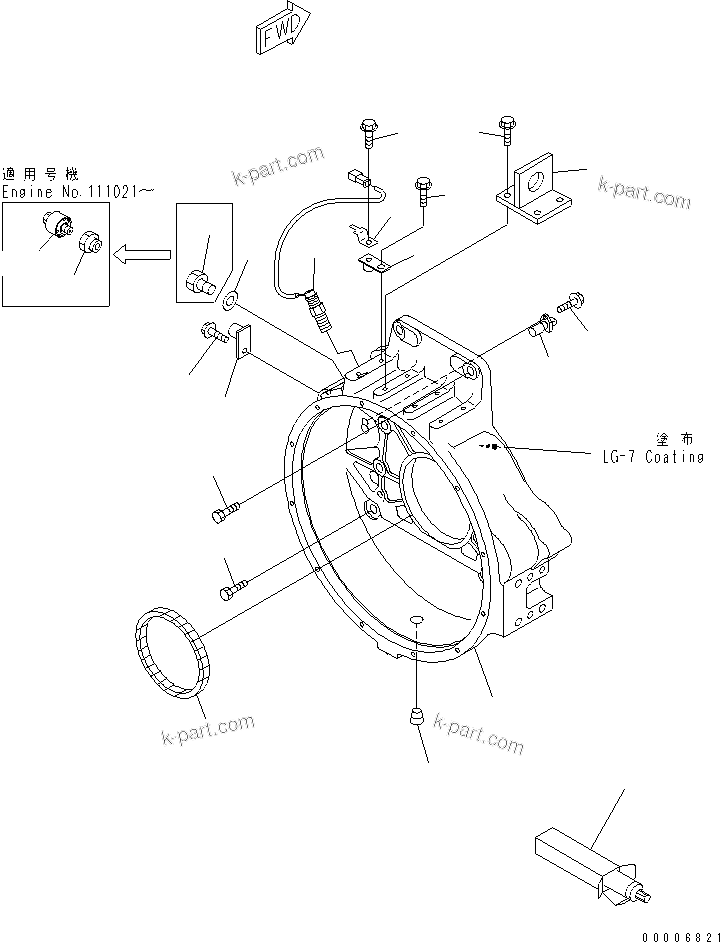 FWD

k-part.com

k-part.com

適用号機
Engine No.111021～

塗布
LG-7 Coating

k-part.com

k-part.com

00006821