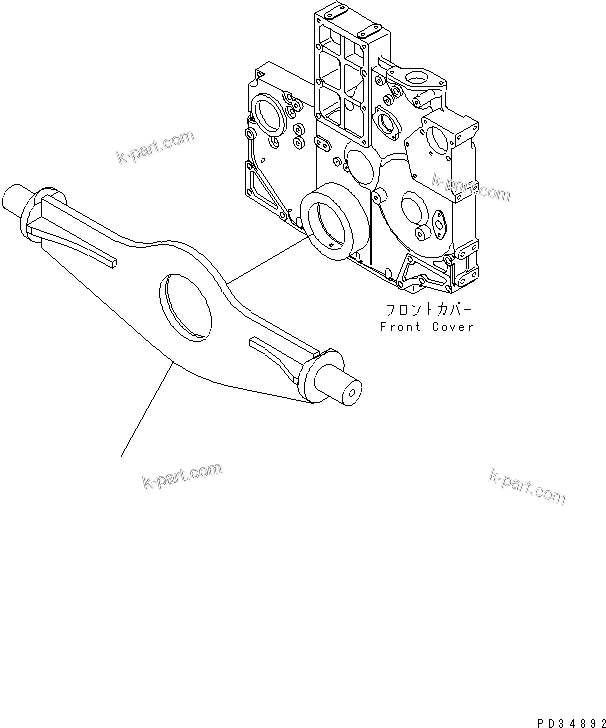 k-part.com

k-part.com

フロントカバー
Front Cover

k-part.com

k-part.com

PD34892