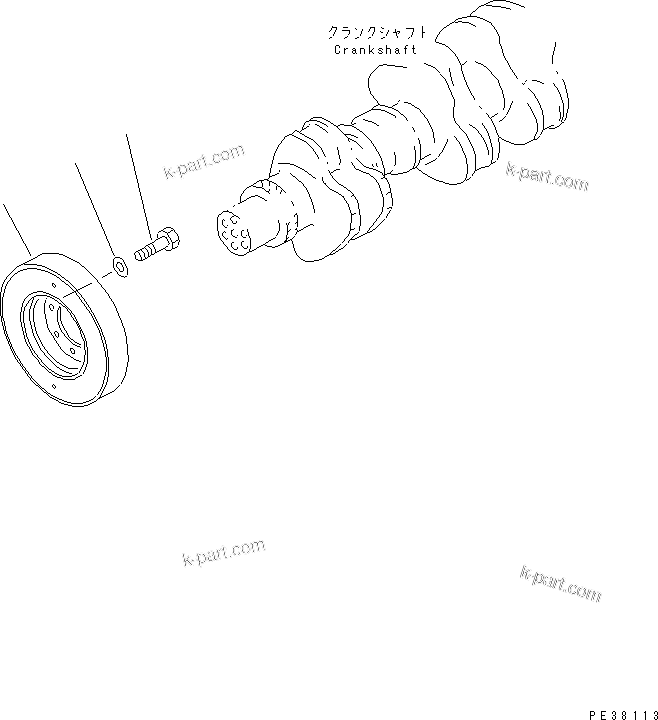 クランクシャフト
Crankshaft

k-part.com

k-part.com

k-part.com

k-part.com

PE38113