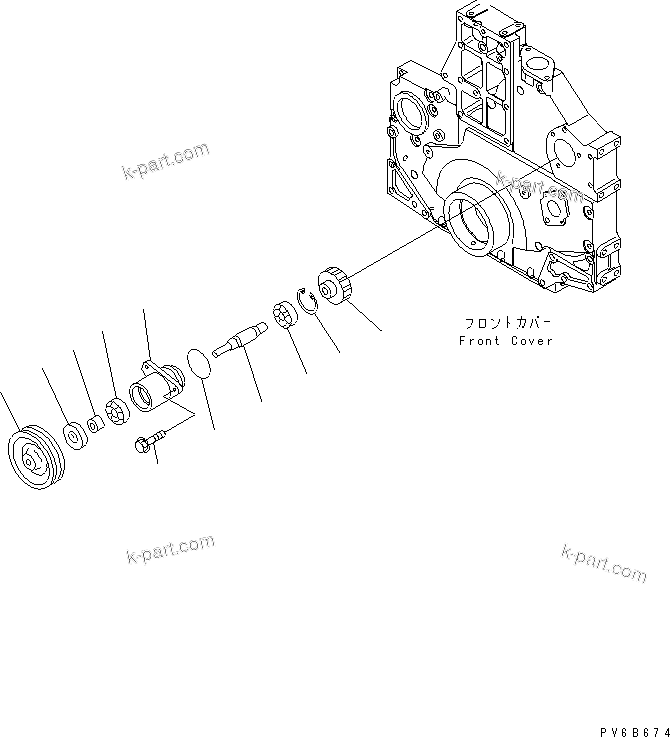 k-part.com

k-part.com

フロントカバー
Front Cover

k-part.com

k-part.com

PV6B674