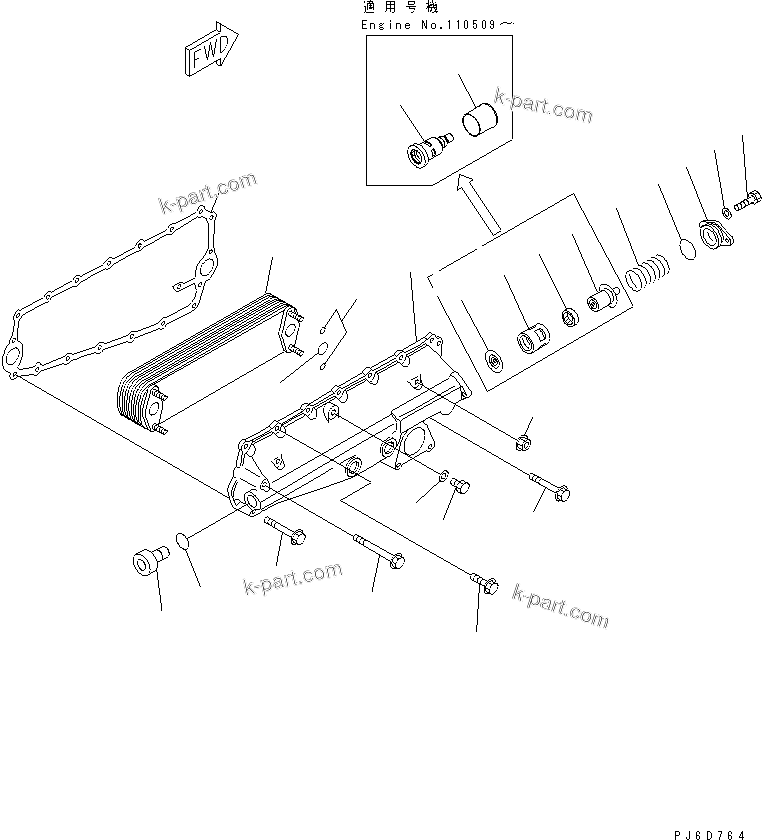 適用号機
Engine No.110509～

FWD

k-part.com

k-part.com

k-part.com

k-part.com

PJ6D764