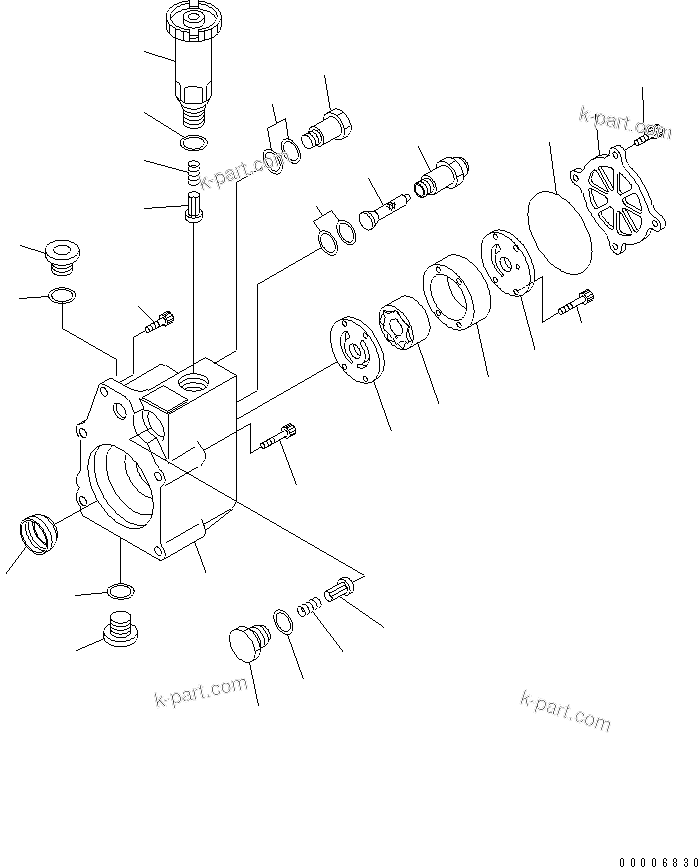 k-part.com

k-part.com

k-part.com

k-part.com

00006830