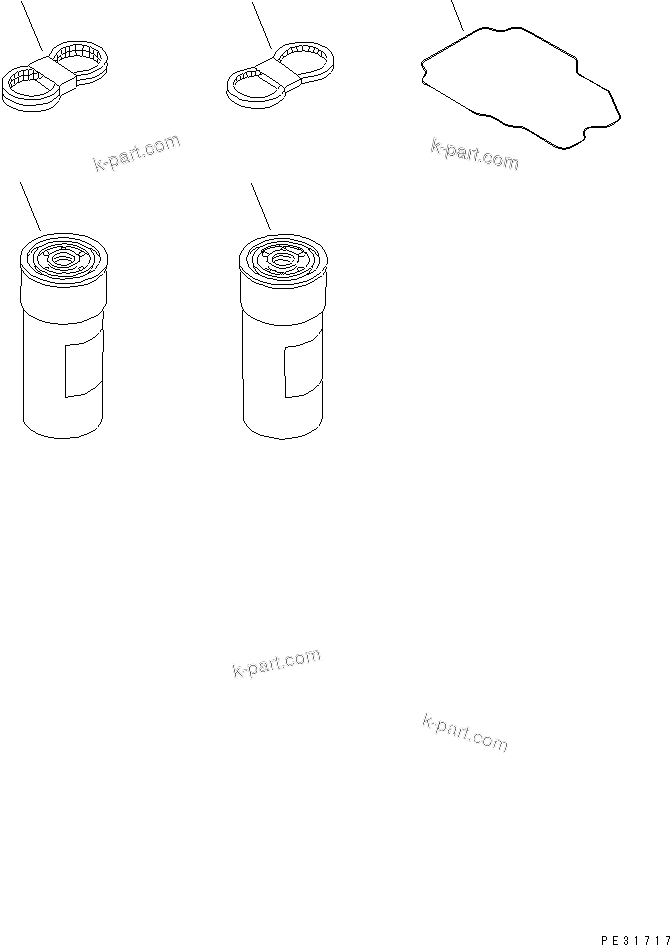 k-part.com

k-part.com

k-part.com

k-part.com

PE31717