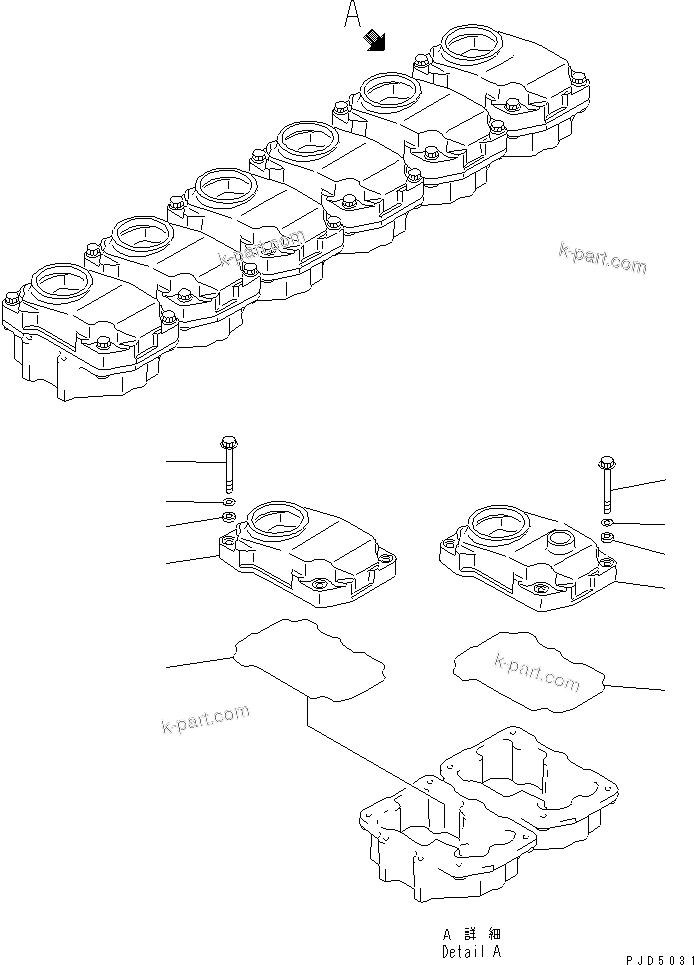 A

k-part.com

k-part.com

k-part.com

k-part.com

A 詳 細
Detail A

PJD5031