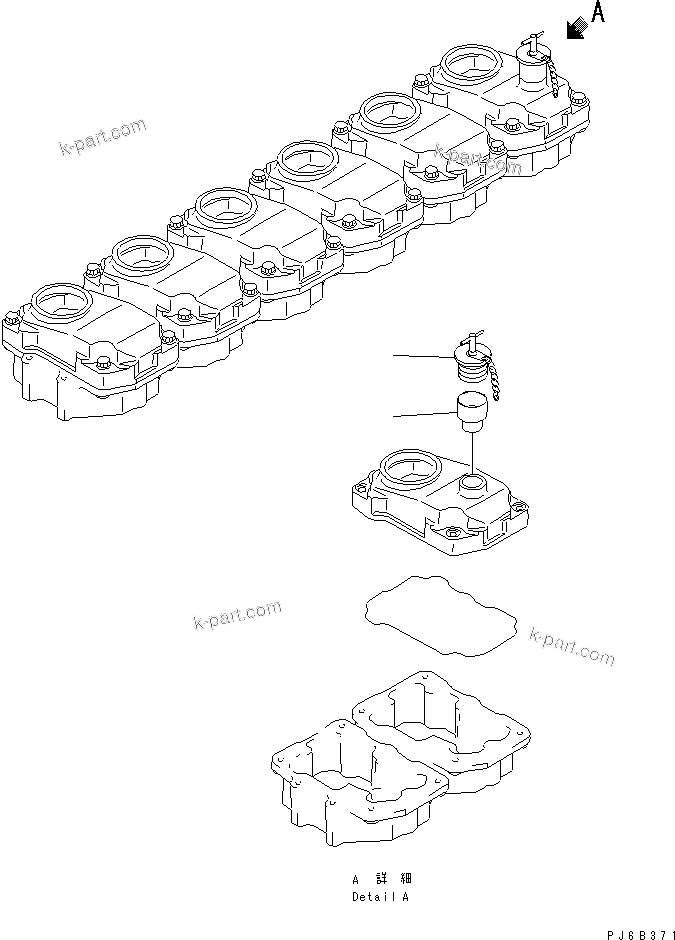 A

k-part.com

k-part.com

k-part.com

k-part.com

A 詳 細
Detail A

PJ6B371