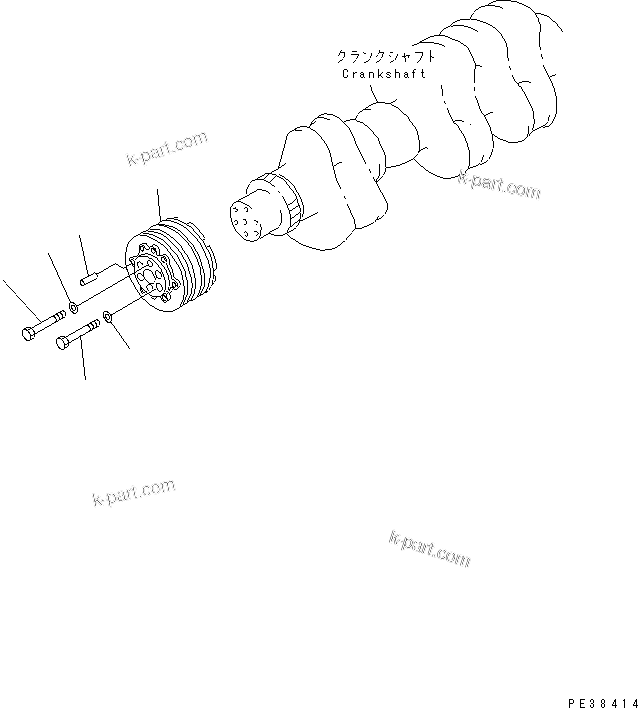 クランクシャフト
Crankshaft

k-part.com

k-part.com

k-part.com

k-part.com

PE38414