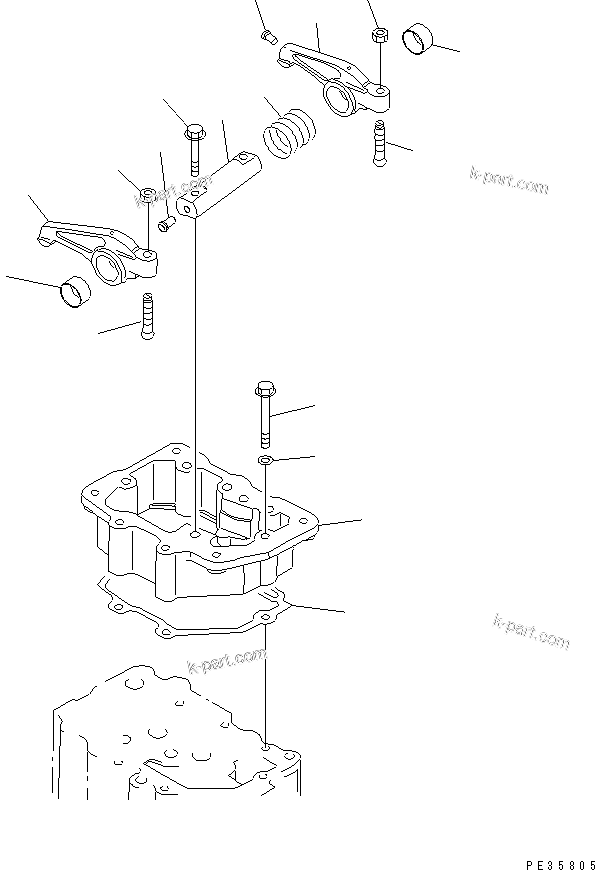 k-part.com

k-part.com

k-part.com

k-part.com

PE35805