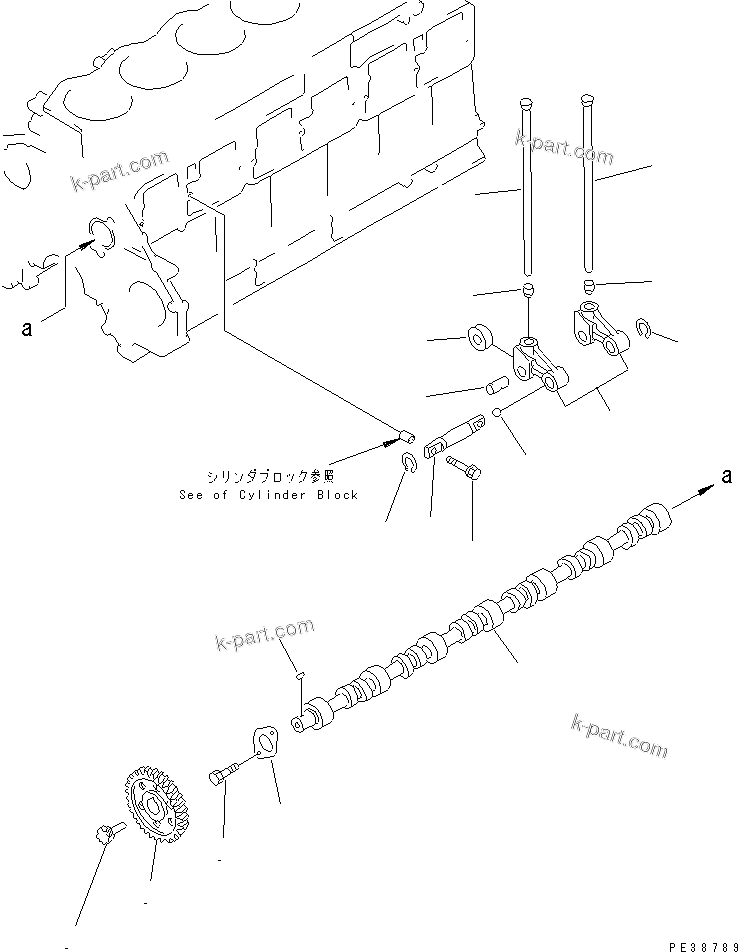 k-part.com
k-part.com
a
シリンダブロック参照
See of Cylinder Block
a
k-part.com
k-part.com
PE38789