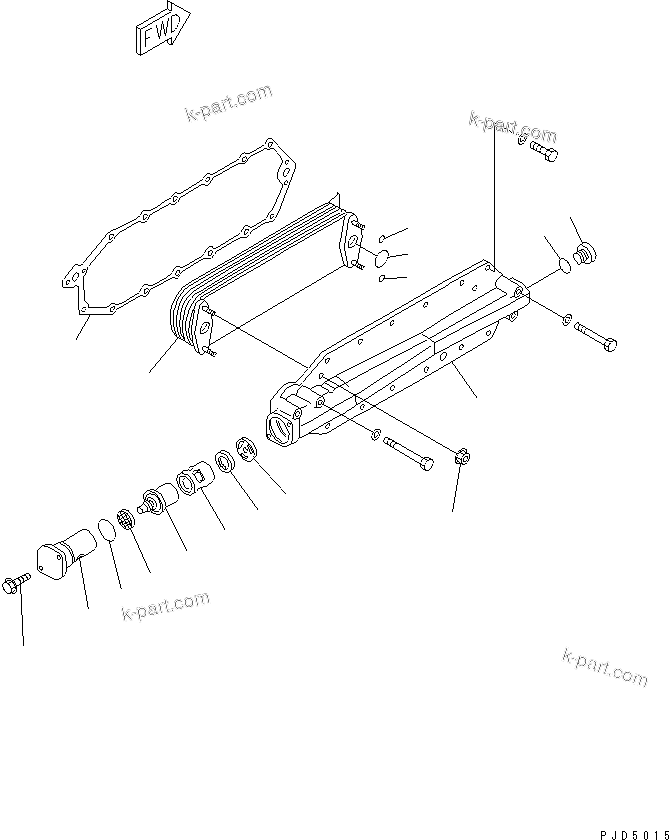 FWD

k-part.com

k-part.com

k-part.com

k-part.com

PJD5015