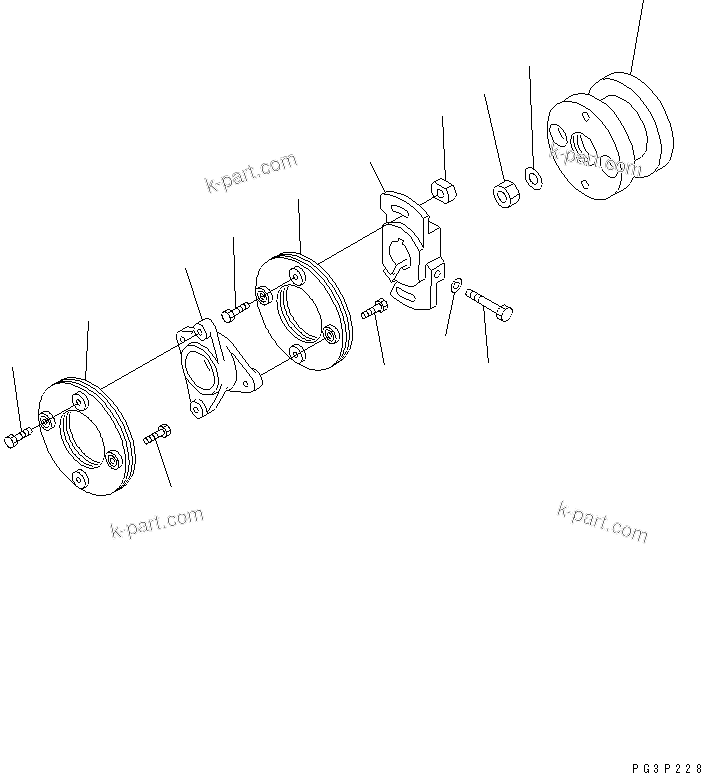 k-part.com

k-part.com

k-part.com

k-part.com

PG3P228