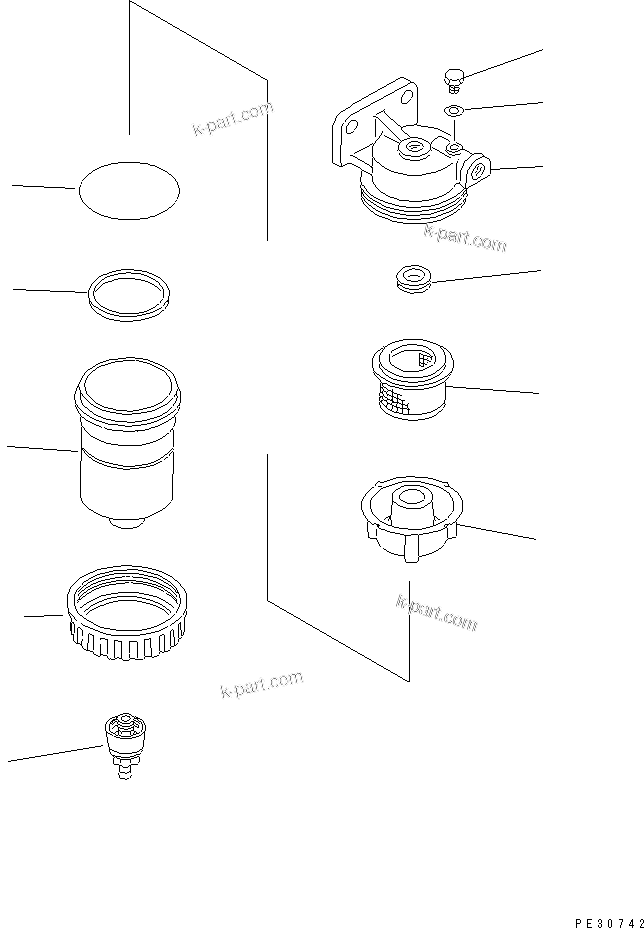 k-part.com
k-part.com
k-part.com
k-part.com
PE30742