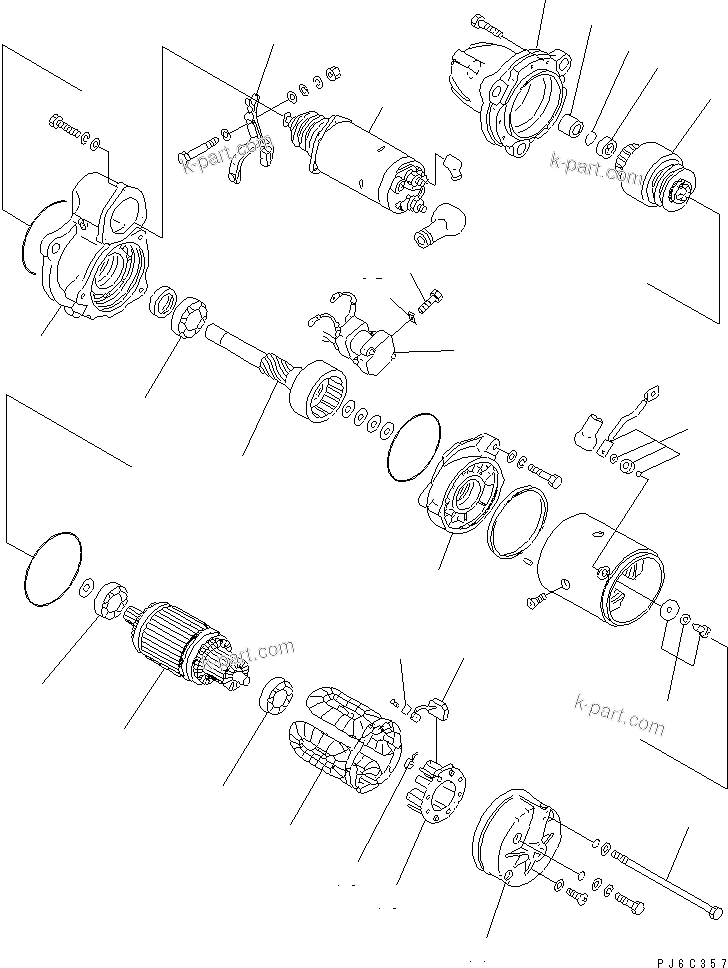 k-part.com
k-part.com
k-part.com
k-part.com
PJ6C357