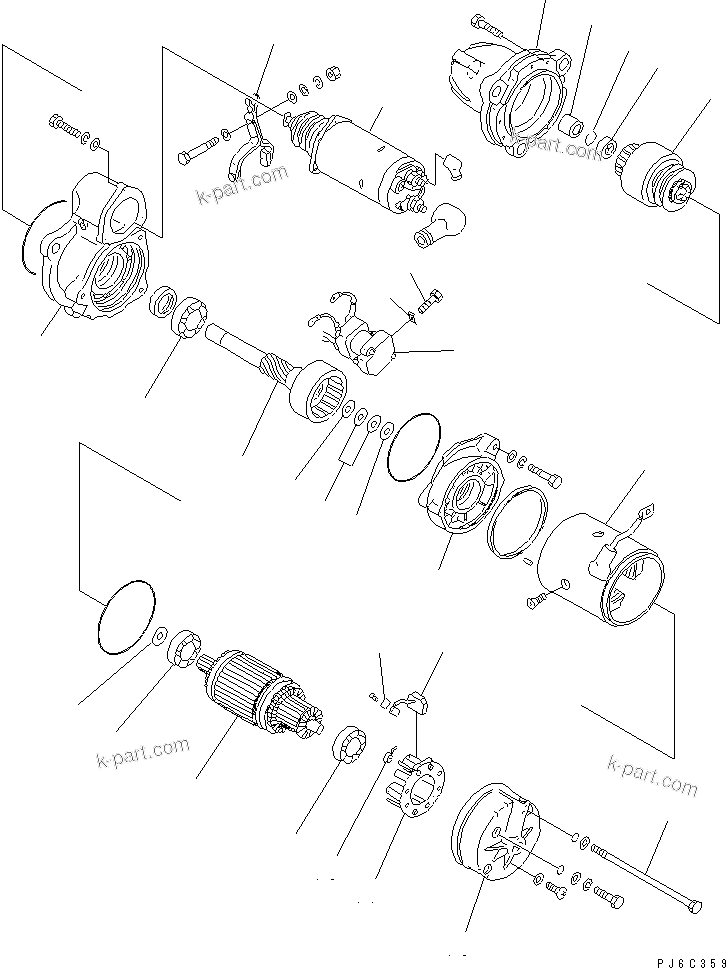 k-part.com

k-part.com

k-part.com

k-part.com

PJ6C359