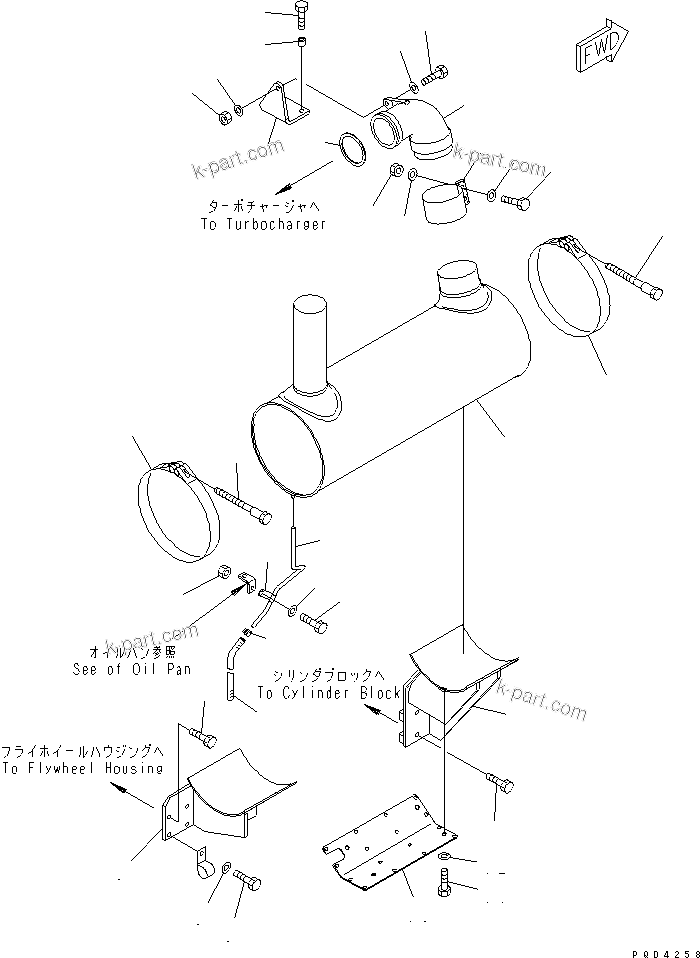 FWD

k-part.com

k-part.com

ターボチャージャへ
To Turbocharger

k-part.com

オイルパン参照
See of Oil Pan

シリンダブロックへ
To Cylinder Block

k-part.com

フライホイールハウジングへ
To Flywheel Housing

P004258