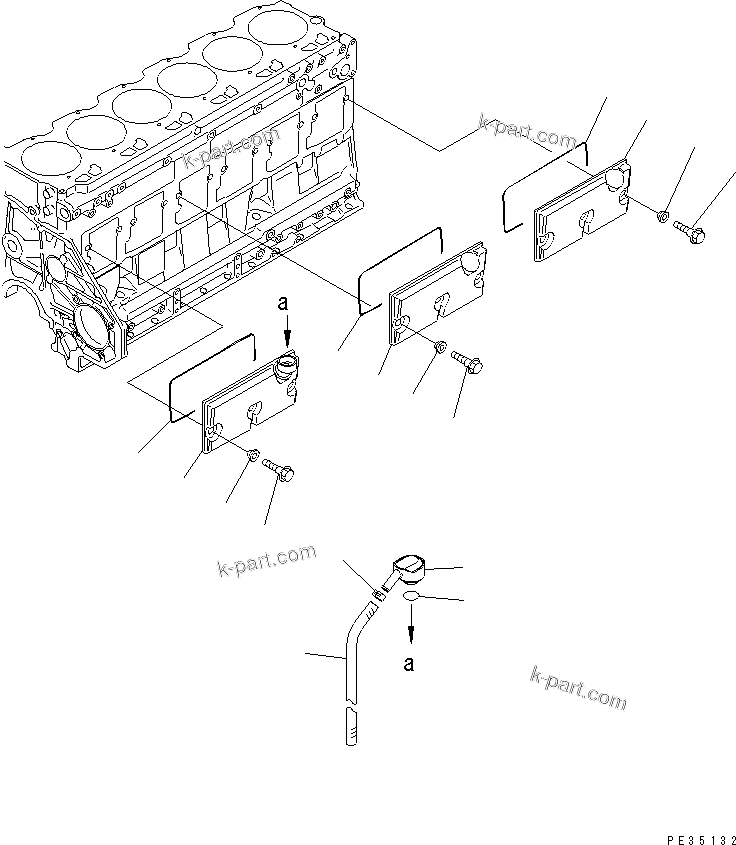 k-part.com
k-part.com
a
k-part.com
a
k-part.com
PE35132