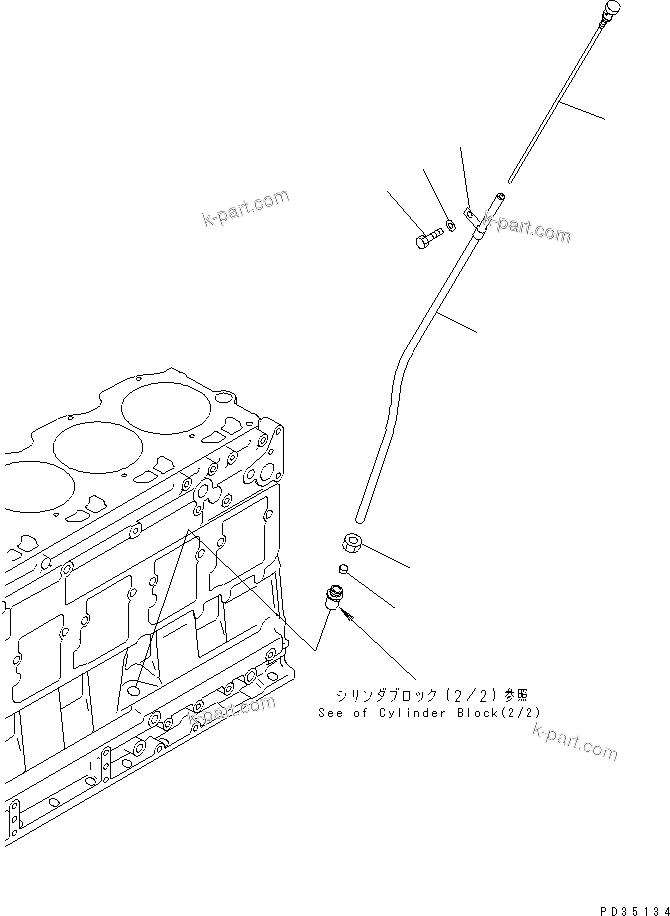 k-part.com

k-part.com

シリンダブロック(2/2)参照
See of Cylinder Block(2/2)

k-part.com

k-part.com

PD35134