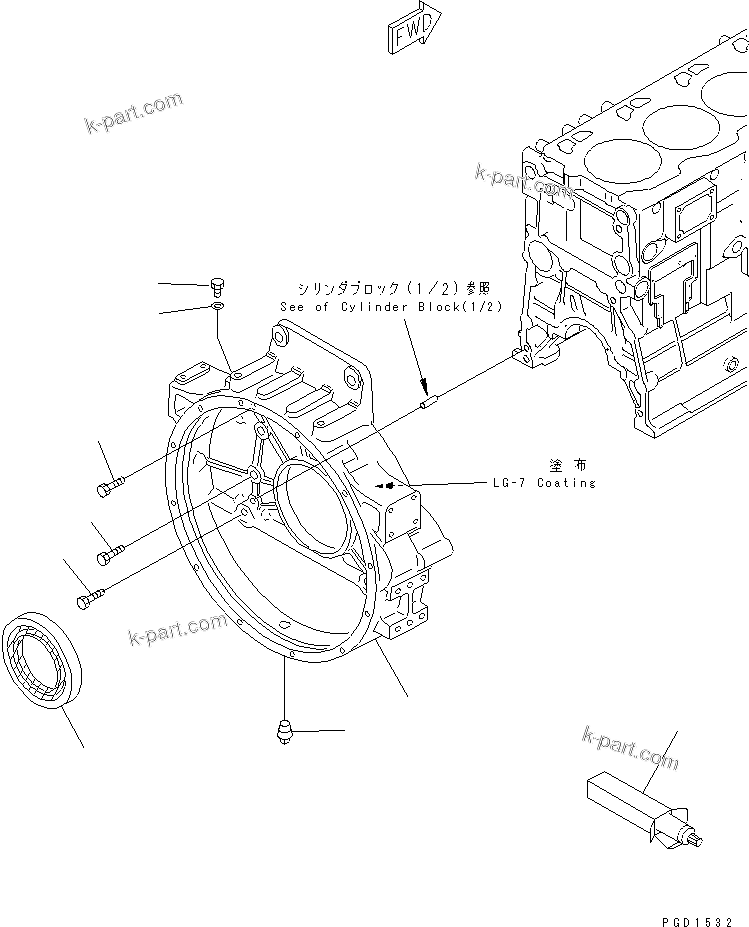 FWD

k-part.com

k-part.com

シリンダブロック(1/2)参照
See of Cylinder Block(1/2)

塗布
LG-7 Coating

k-part.com

k-part.com

PGD1532