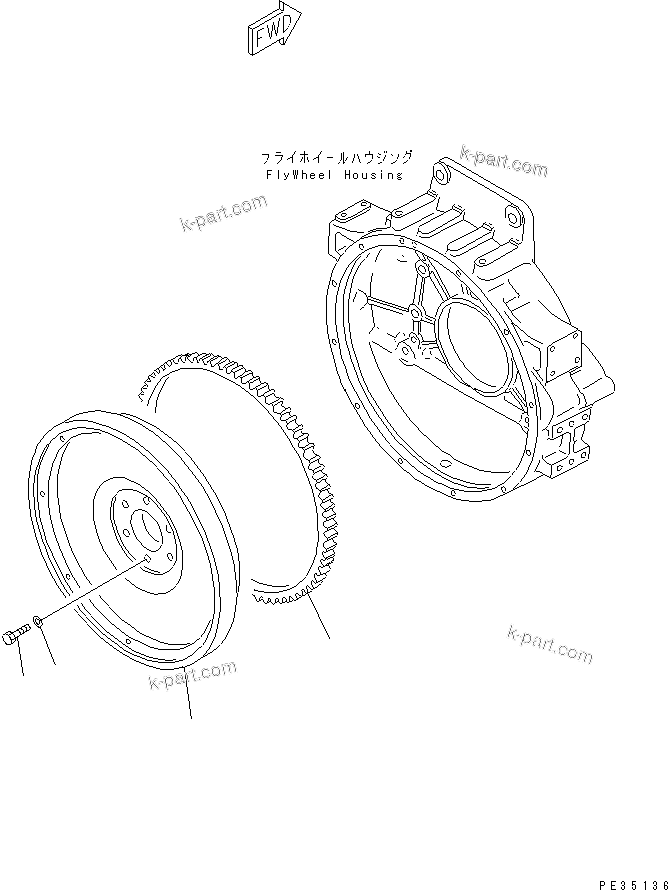 FWD

フライホイールハウジング
FlyWheel Housing

k-part.com

k-part.com

k-part.com

k-part.com

PE35136