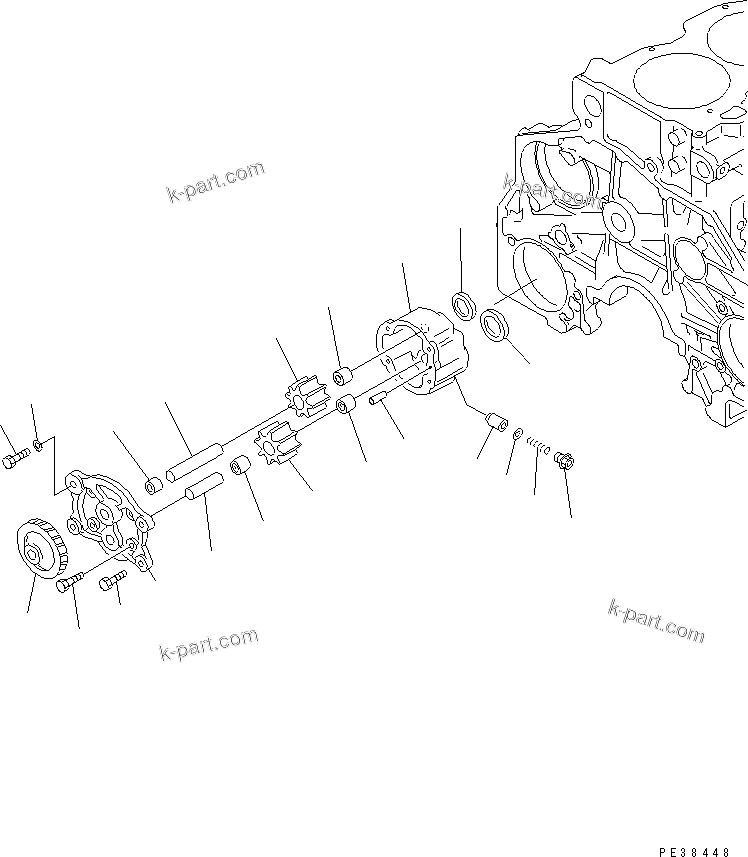 k-part.com

k-part.com

k-part.com

k-part.com

PE38448