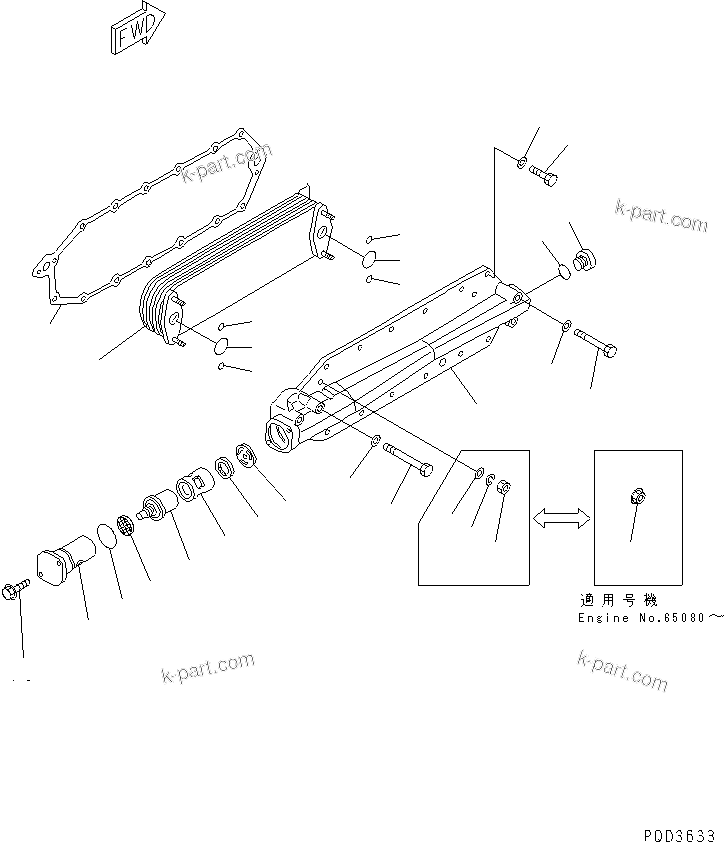 FWD

k-part.com

k-part.com

適用号機
Engine No.65080～

k-part.com

k-part.com

PDD3633