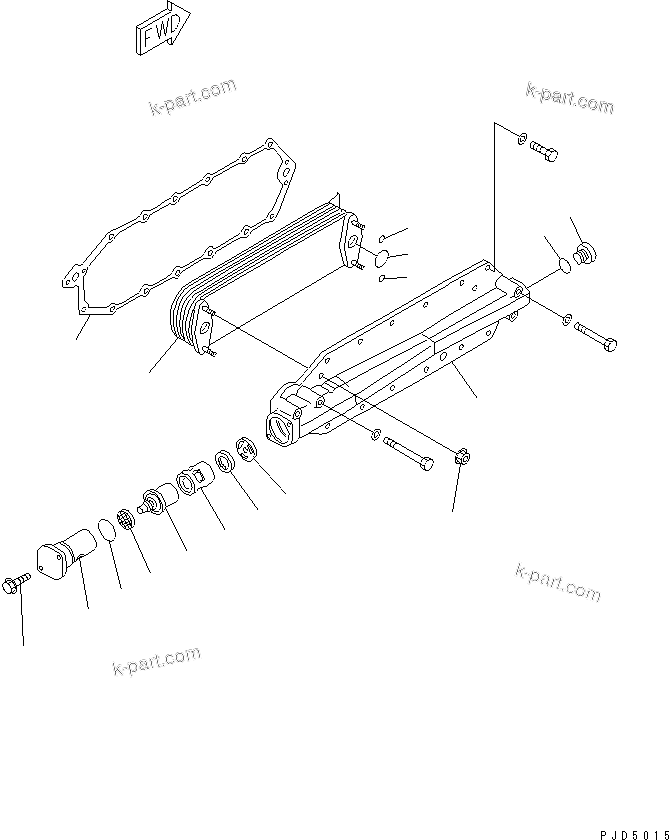 FWD

k-part.com

k-part.com

k-part.com

k-part.com

PJD5015