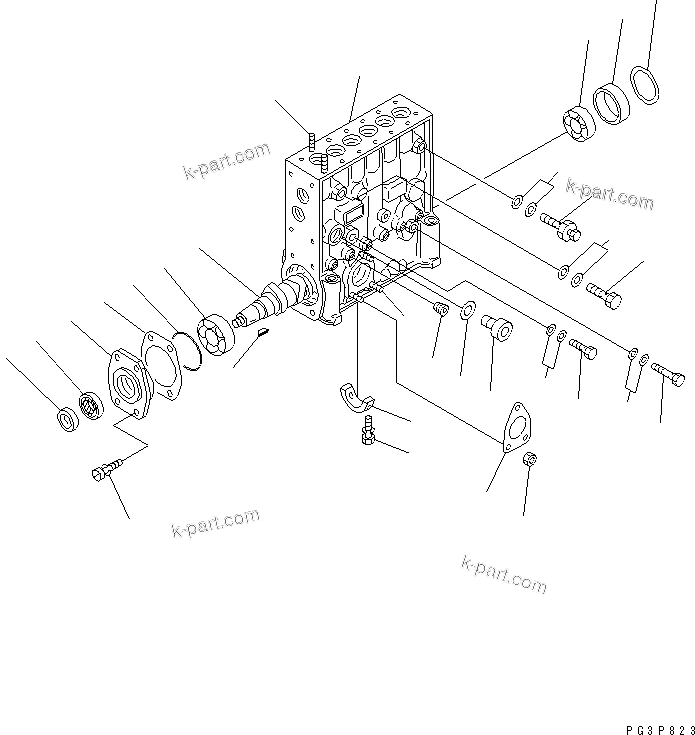 k-part.com

k-part.com

k-part.com

k-part.com

PG3P823