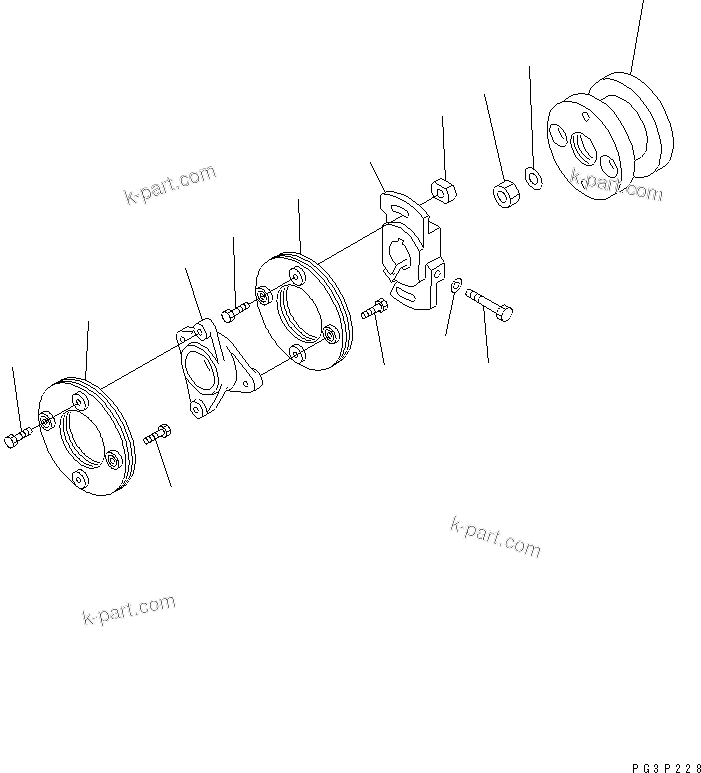 k-part.com

k-part.com

k-part.com

k-part.com

PG3P228