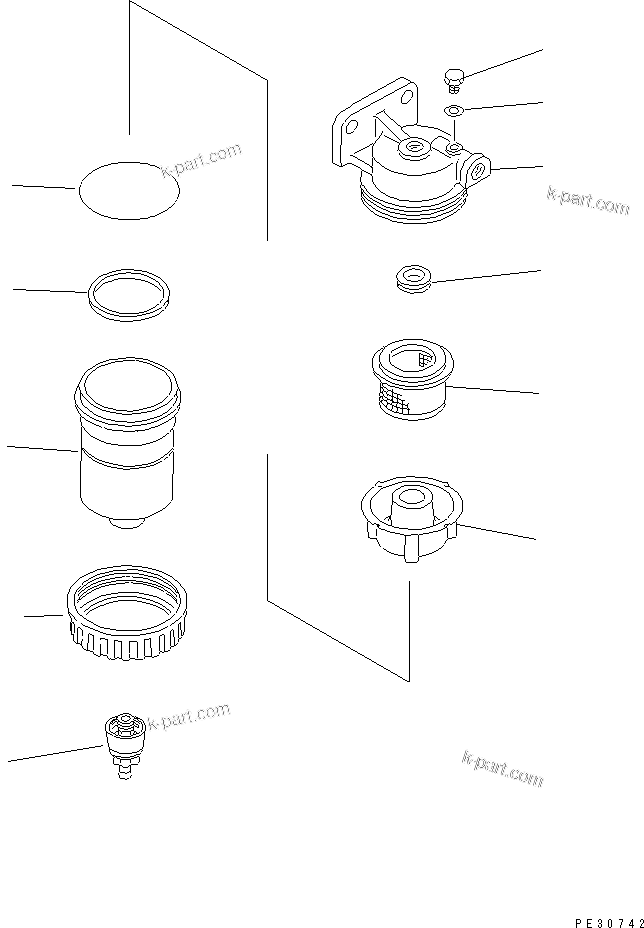 k-part.com
k-part.com
k-part.com
k-part.com
PE30742