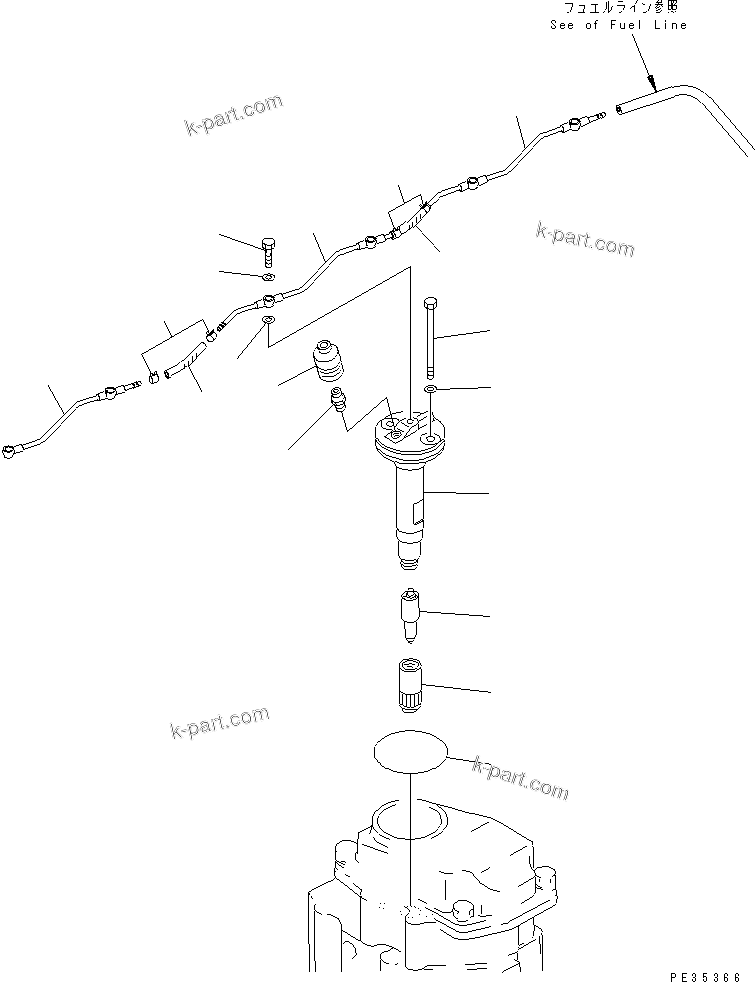 フュエルライン参照
See of Fuel Line

k-part.com

k-part.com

k-part.com

k-part.com

PE35366