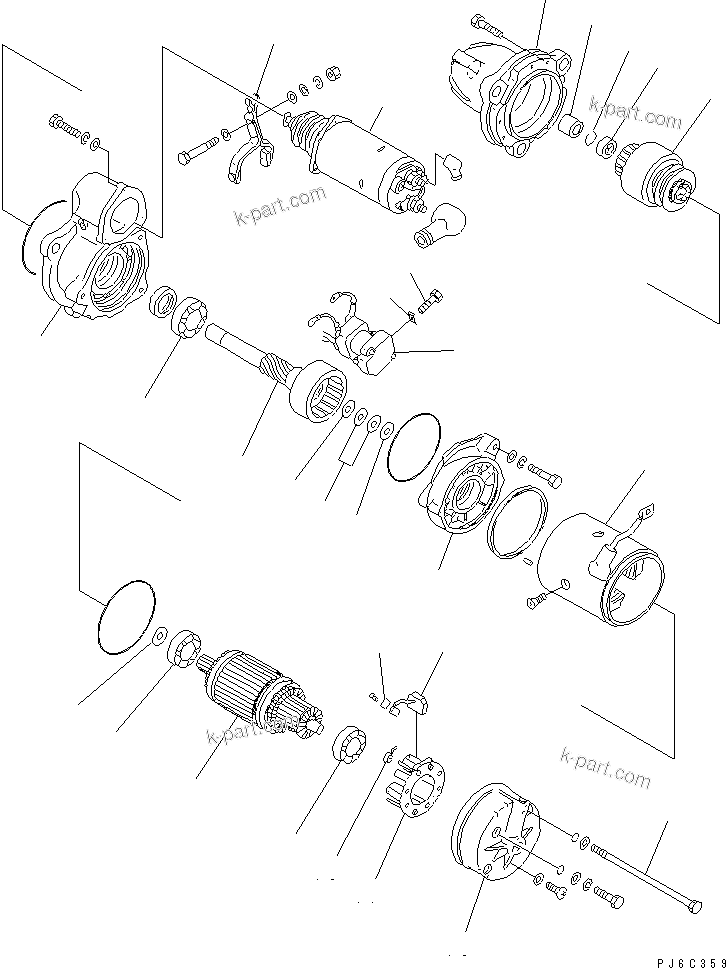 k-part.com

k-part.com

k-part.com

k-part.com

PJ6C359