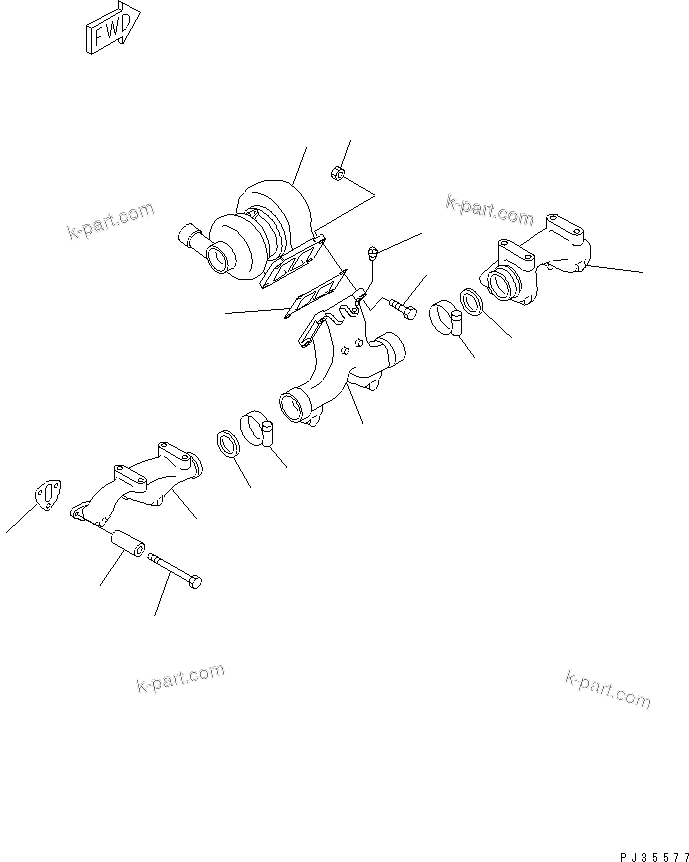 FWD

k-part.com

k-part.com

k-part.com

k-part.com

PJ35577