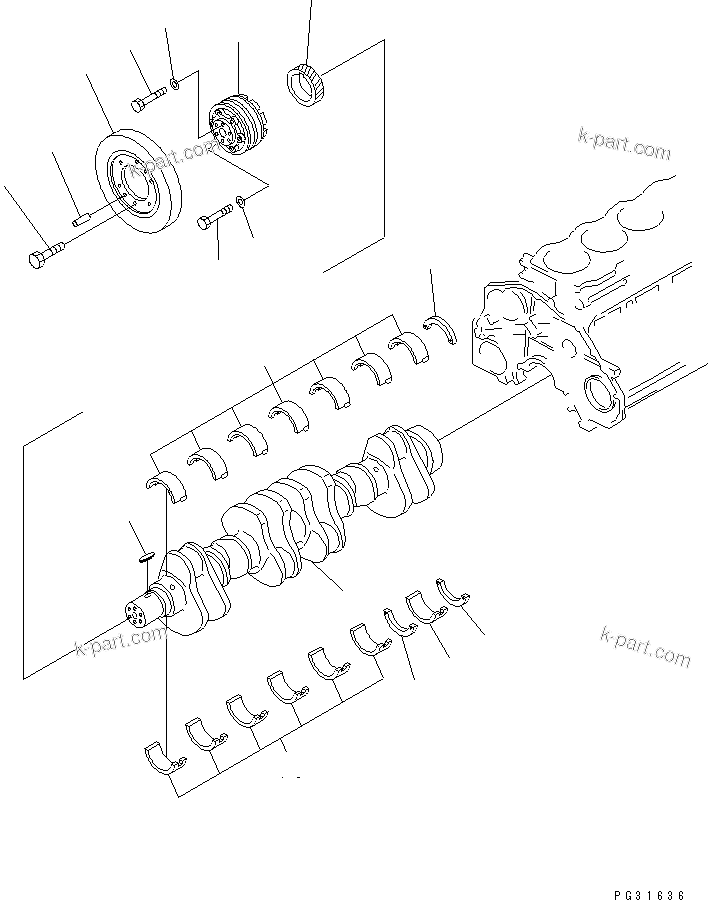 k-part.com

k-part.com

k-part.com

k-part.com

PG31636