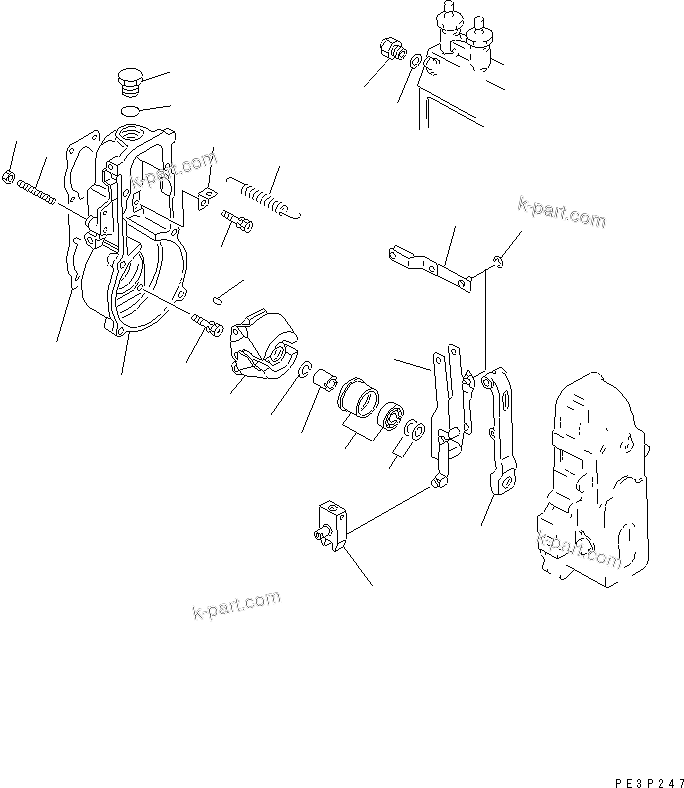 k-part.com

k-part.com

k-part.com

k-part.com

PE3P247