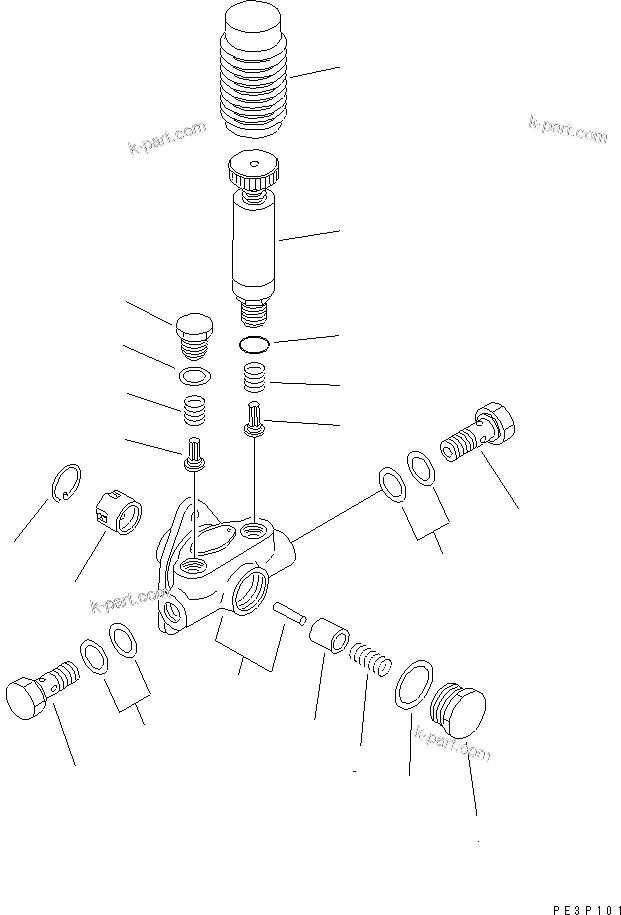 k-part.com
k-part.com
k-part.com
k-part.com
PE3P101