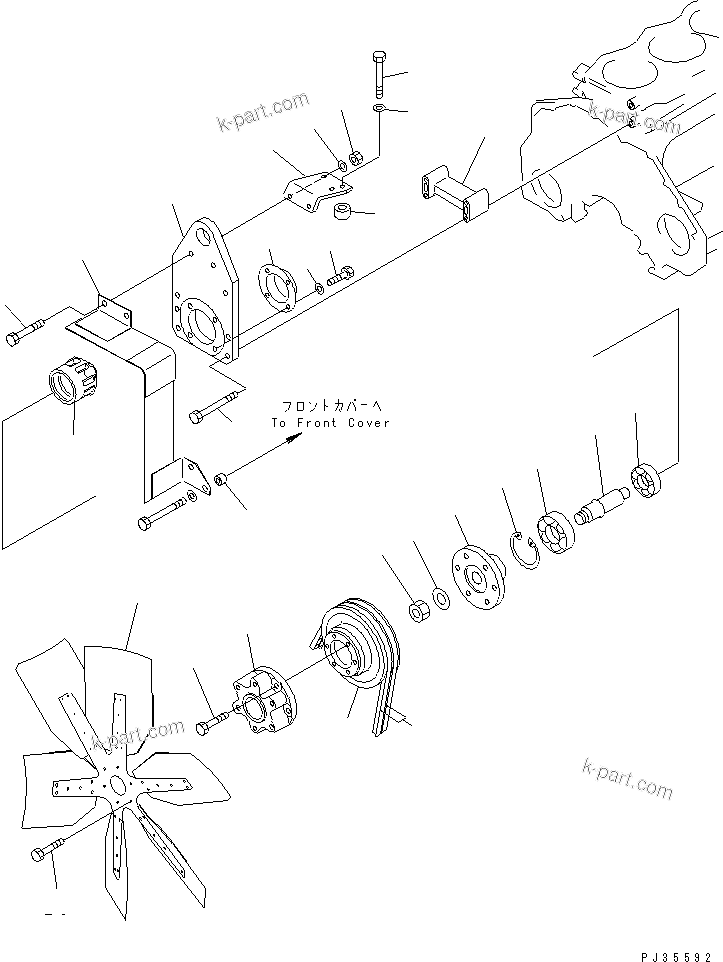 k-part.com

k-part.com

フロントカバーへ
To Front Cover

k-part.com

k-part.com

PJ35592