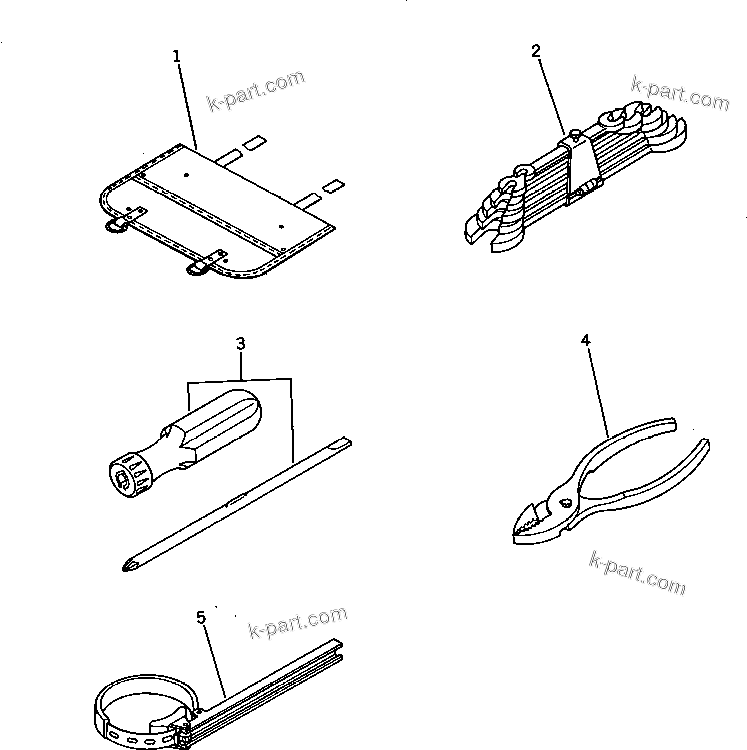 1
k-part.com
2
k-part.com
3
4
k-part.com
5
k-part.com