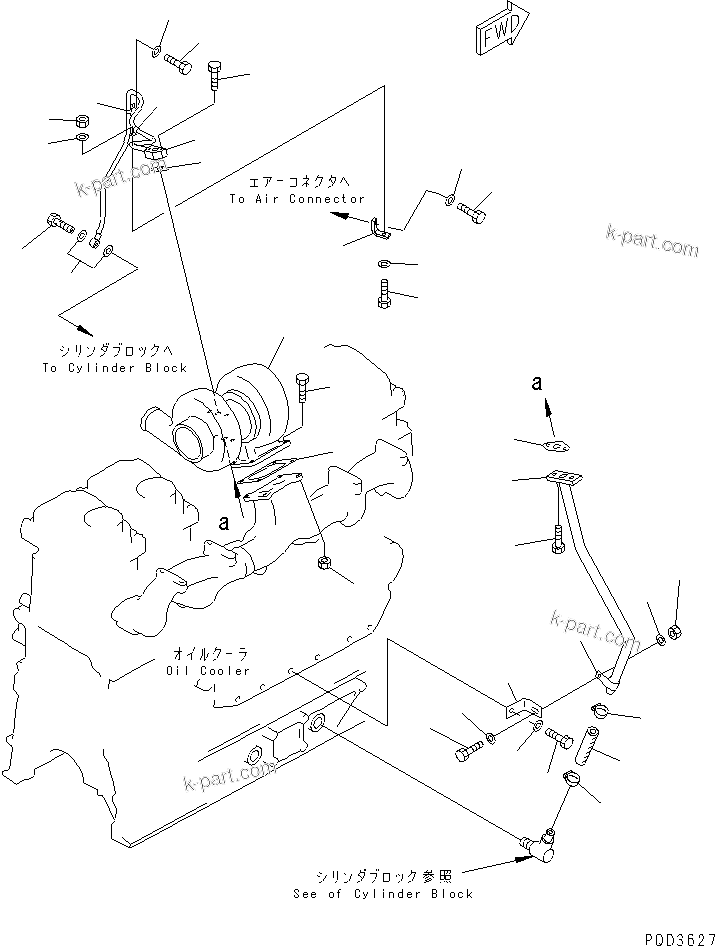 FWD

エアーコネクタへ
To Air Connector

k-part.com

k-part.com

シリンダブロックへ
To Cylinder Block

a

a

k-part.com

オイルクーラ
Oil Cooler

k-part.com

シリンダブロック参照
See of Cylinder Block

PDD3627