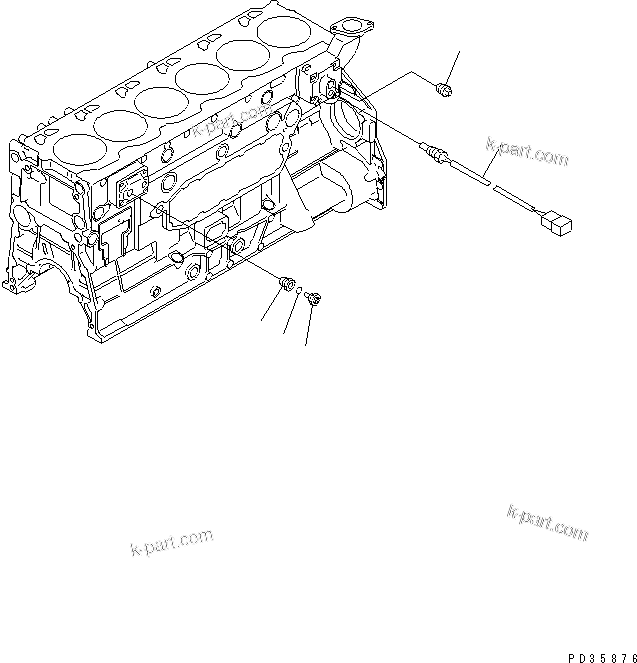 k-part.com

k-part.com

k-part.com

k-part.com

PD35876