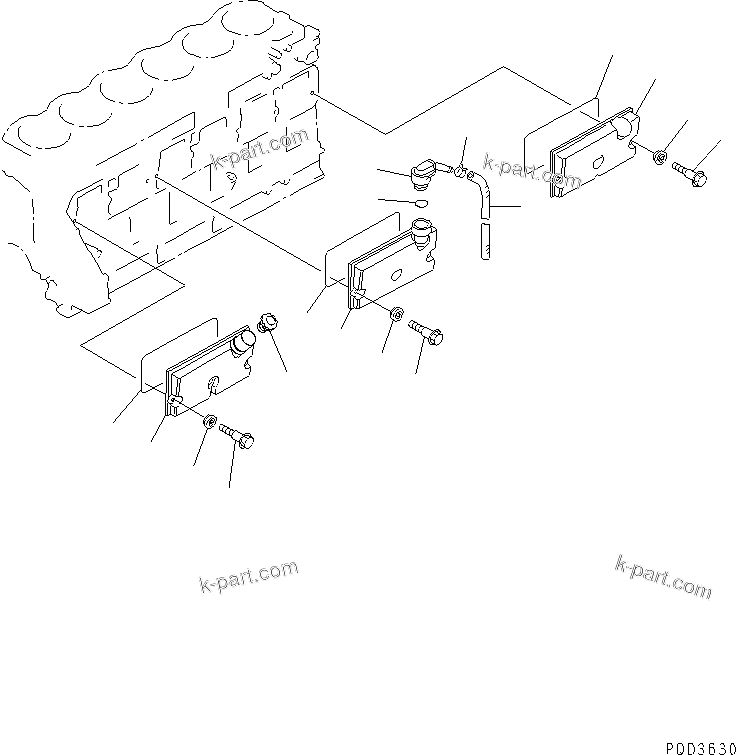 k-part.com
k-part.com
k-part.com
k-part.com
P0D3630