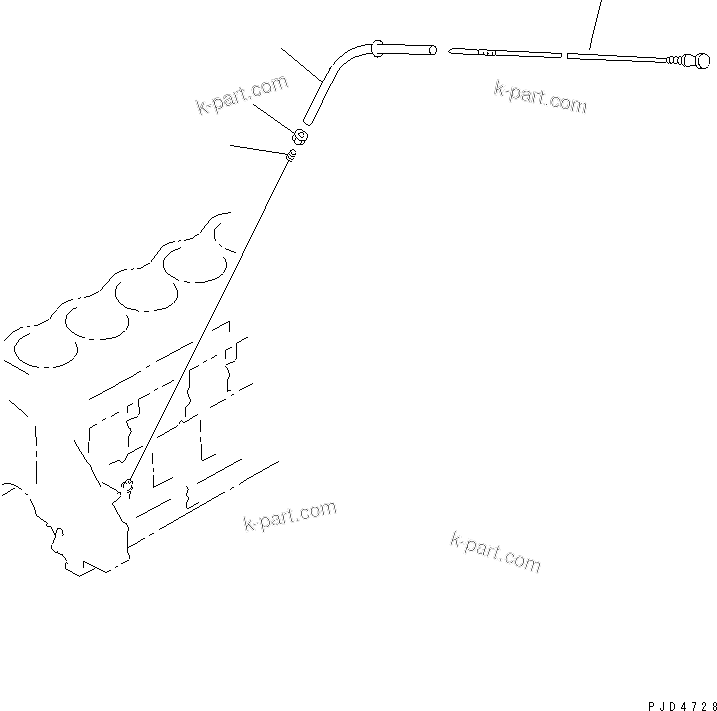 k-part.com
k-part.com
k-part.com
k-part.com
PJD4728