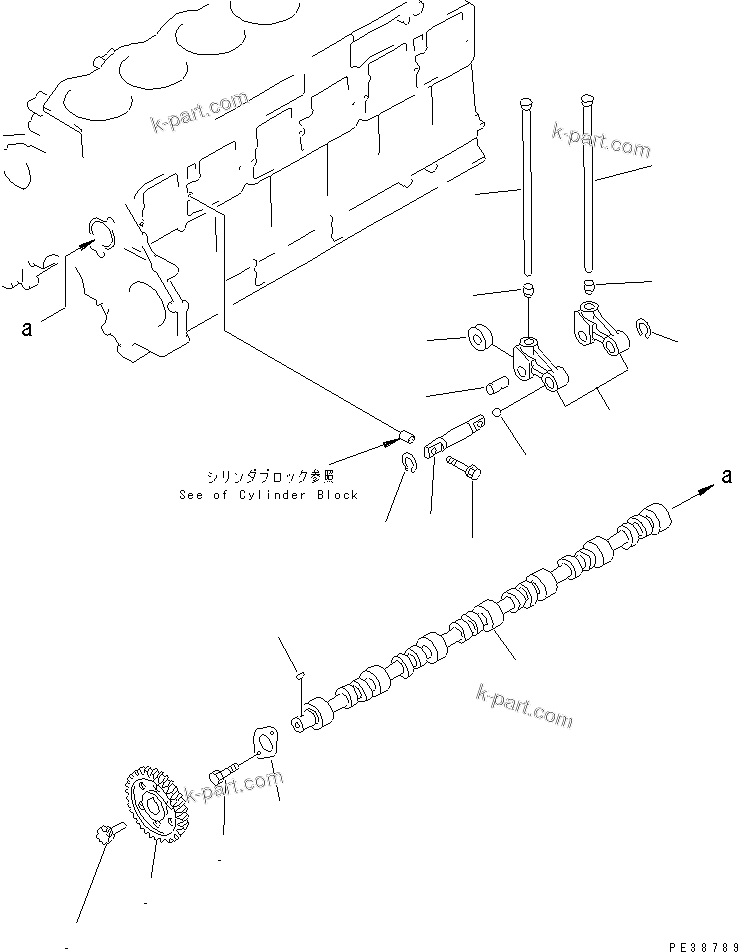 k-part.com
k-part.com
a
シリンダブロック参照
See of Cylinder Block
a
k-part.com
k-part.com
PE38789