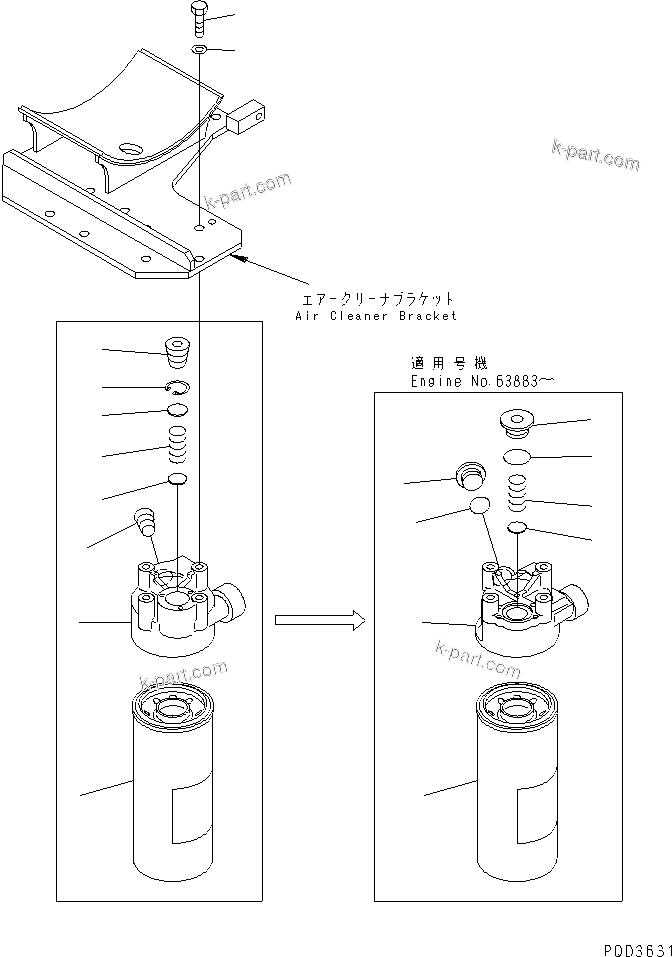 k-part.com

k-part.com

エアークリーナブラケット
Air Cleaner Bracket

適用号機
Engine No.63883~

k-part.com

k-part.com

P0D3631