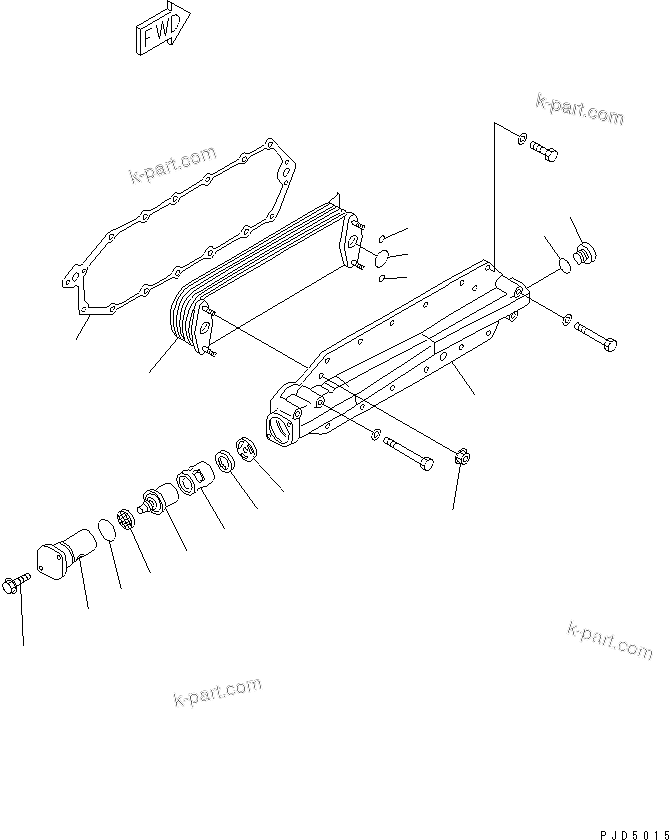 FWD

k-part.com

k-part.com

k-part.com

k-part.com

PJD5015