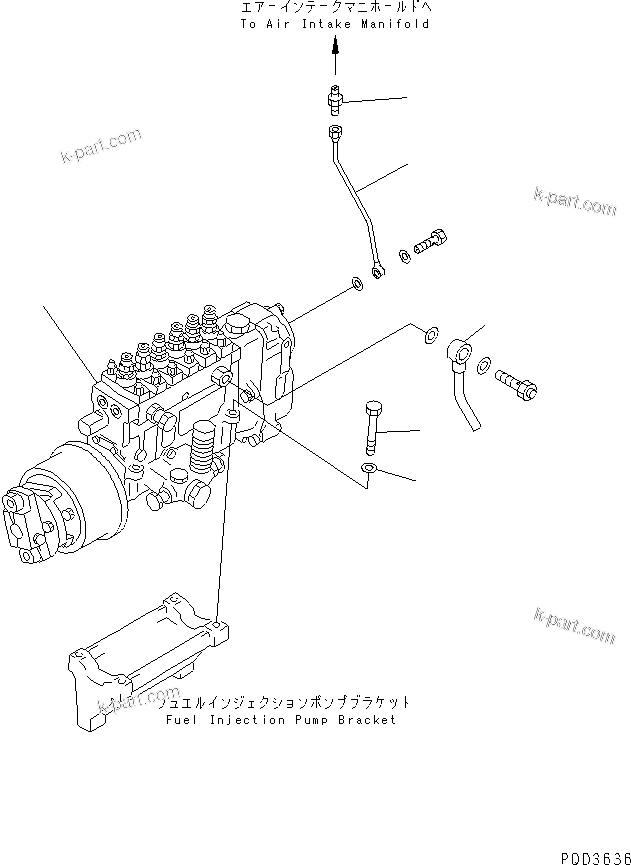 エアーインテークマニホールドへ
To Air Intake Manifold

k-part.com

k-part.com

k-part.com

k-part.com

フュエルインジェクションポンプブラケット
Fuel Injection Pump Bracket

P0D3636