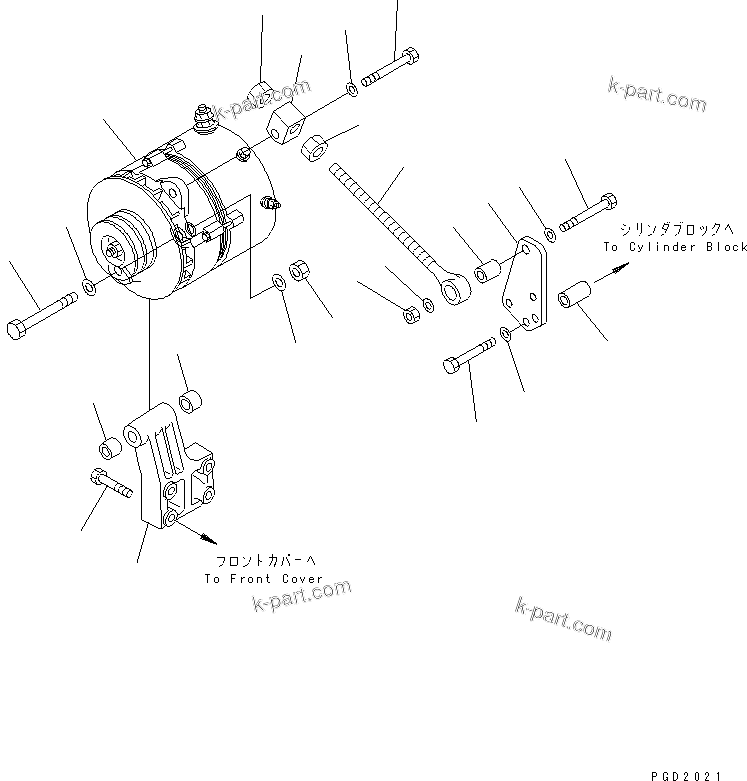 k-part.com

k-part.com

シリンダブロックへ
To Cylinder Block

フロントカバーへ
To Front Cover

k-part.com

k-part.com

PGD2021