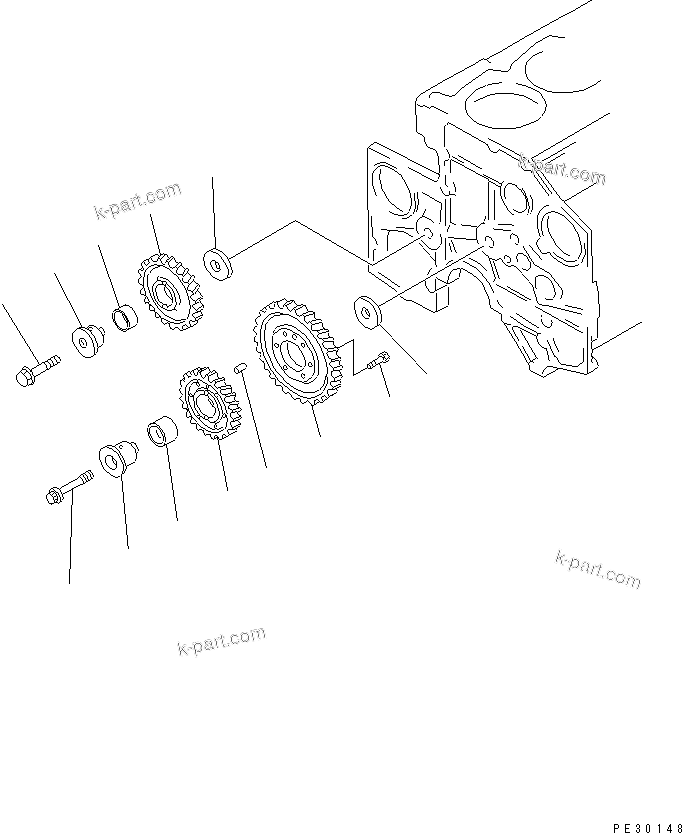 k-part.com

k-part.com

k-part.com

k-part.com

PE30148