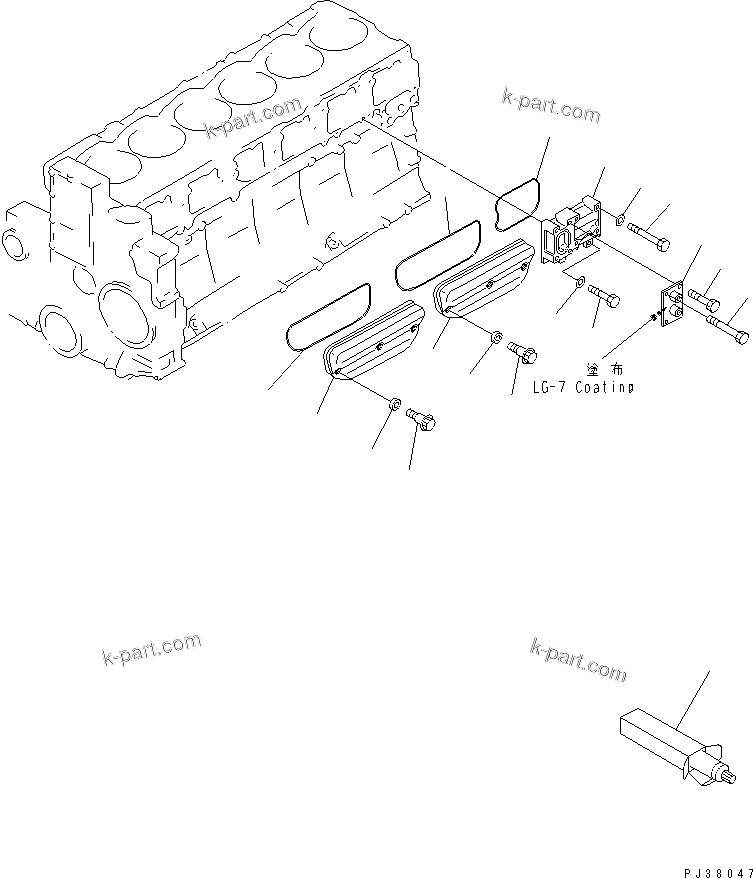 k-part.com

k-part.com

塗布
LG-7 Coating

k-part.com

k-part.com

PJ38047