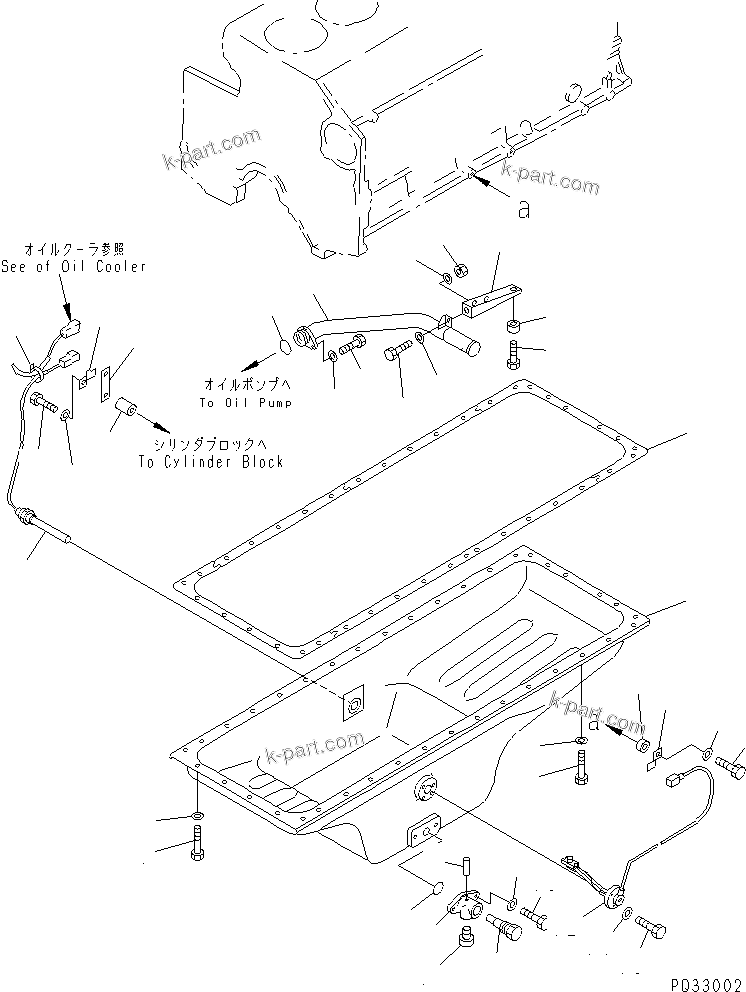 k-part.com
k-part.com
a
オイルクーラ参照
See of Oil Cooler
オイルポンプへ
To Oil Pump
シリンダブロックへ
To Cylinder Block
k-part.com
k-part.com
a
P033002